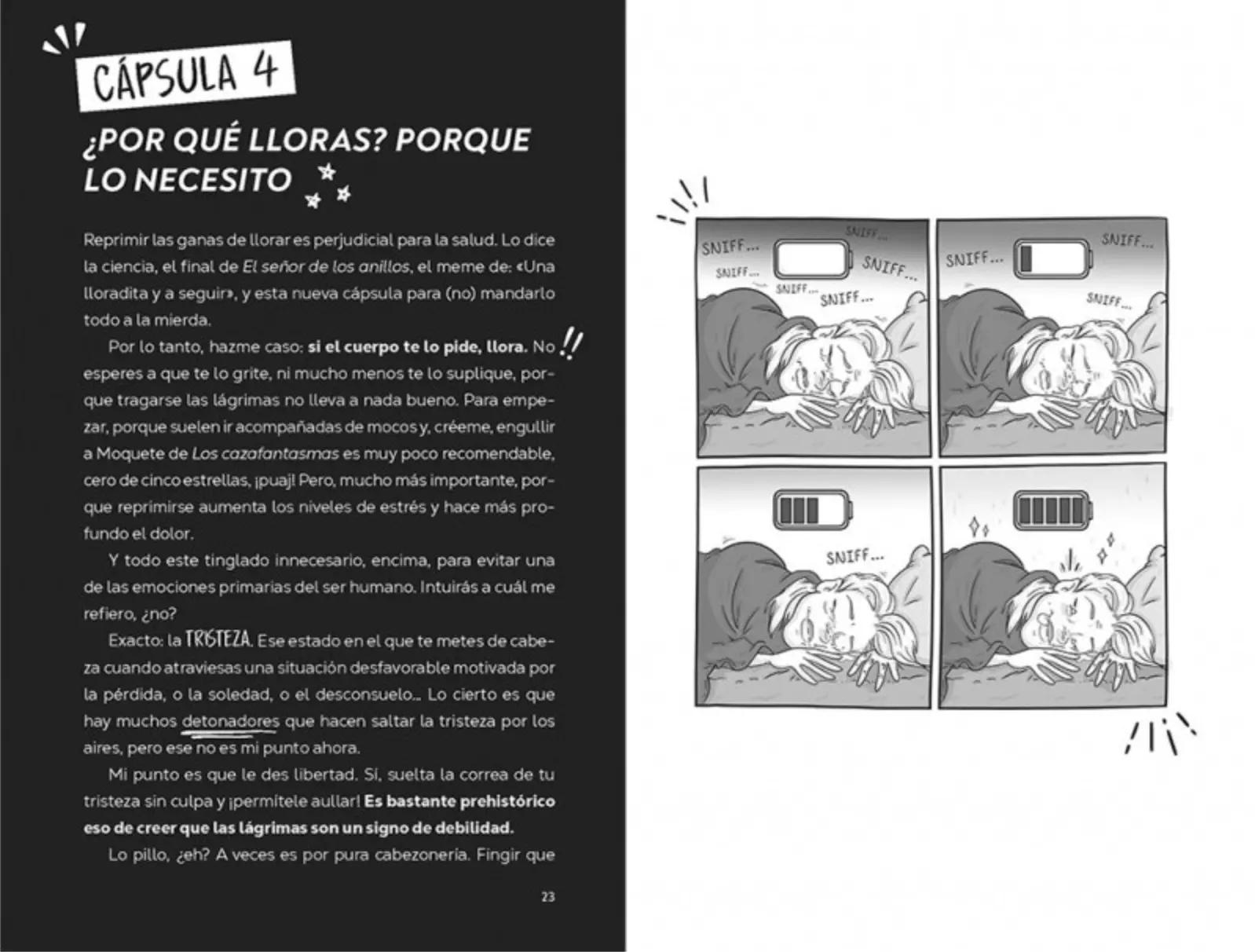 CÁPSULA 4

¿POR QUÉ LLORAS? PORQUE LO NECESITO

Reprimir las ganas de llorar es perjudicial para la salud. Lo dice la ciencia, el final de El señor de los anillos, el meme de: «Una lloradita y a seguir», y esta nueva cápsula para (no) mandarlo todo a la mierda.

Por lo tanto, hazme caso: si el cuerpo te lo pide, llora. No esperes a que te lo grite, ni mucho menos te lo suplique, porque tragarse las lágrimas no lleva a nada bueno. Para empezar, porque suelen ir acompañadas de mocos y, créeme, engullir a Moquete de Los cazafantasmas es muy poco recomendable, cero de cinco estrellas, ¡puaj! Pero, mucho más importante, porque reprimirse aumenta los niveles de estrés y hace más profundo el dolor.

Y todo este tinglado innecesario, encima, para evitar una de las emociones primarias del ser humano. Intuirás a cuál me refiero, ¿no?

Exacto: la TRISTEZA. Ese estado en el que te metes de cabeza cuando atraviesas una situación desfavorable motivada por la pérdida, o la soledad, o el desconsuelo... Lo cierto es que hay muchos detonadores que hacen saltar la tristeza por los aires, pero ese no es mi punto ahora.

Mi punto es que le des libertad. Sí, suelta la correa de tu tristeza sin culpa y ¡permítele aullar! Es bastante prehistórico eso de creer que las lágrimas son un signo de debilidad.

Lo pillo, ¿eh? A veces es por pura cabezonería. Fingir que

23

SNIFF... SNIFF... SNIFF... SNIFF... SNIFF... SNIFF...

SNIFF... SNIFF... SNIFF...

SNIFF...