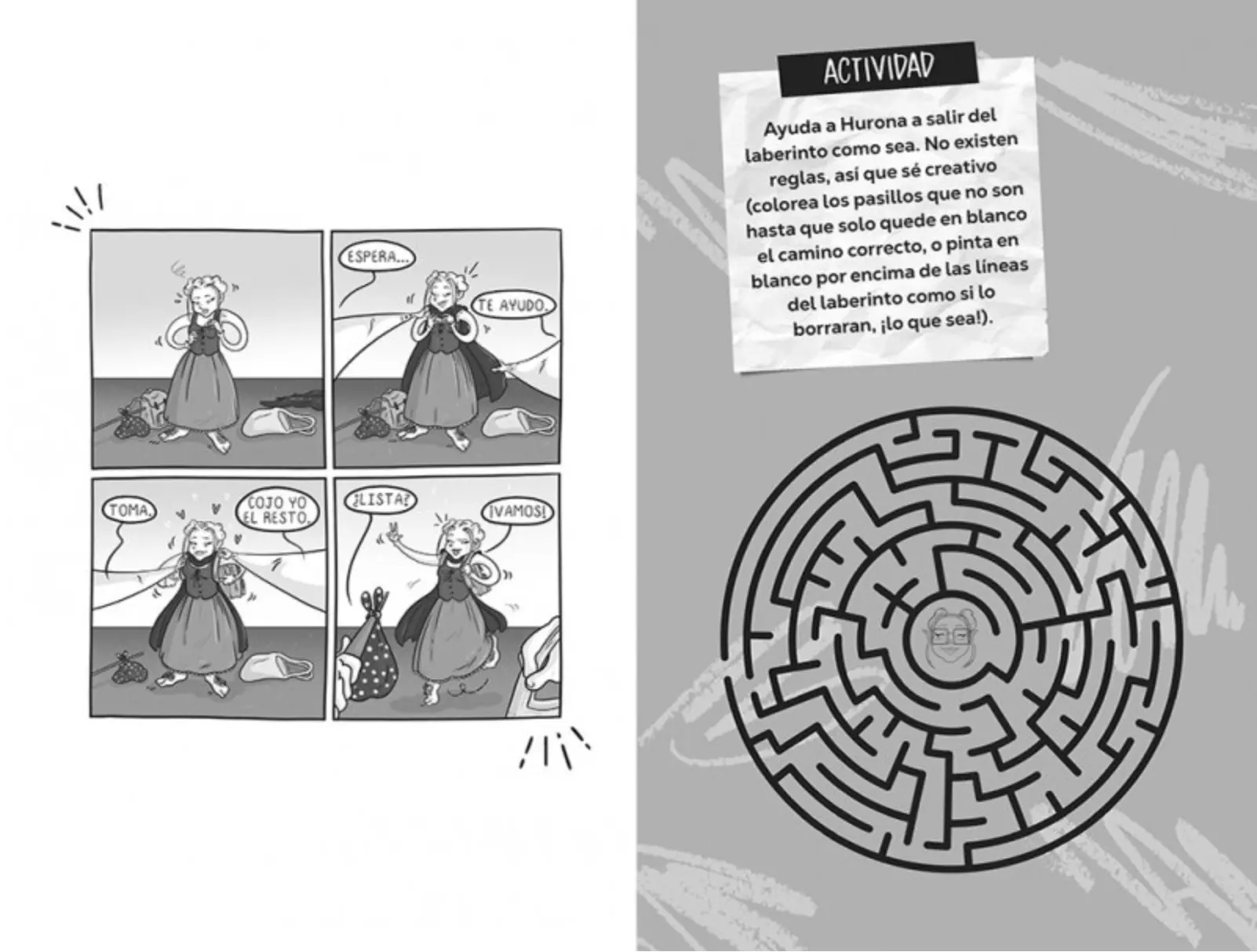 ESPERA...

TE AYUDO.

TOMA.

COJO YO EL RESTO.

¿LISTA?

¡VAMOS!

ACTIVIDAD

Ayuda a Hurona a salir del laberinto como sea. No existen reglas, así que sé creativo (colorea los pasillos que no son hasta que solo quede en blanco el camino correcto, o pinta en blanco por encima de las líneas del laberinto como si lo borraran, ¡lo que sea!).